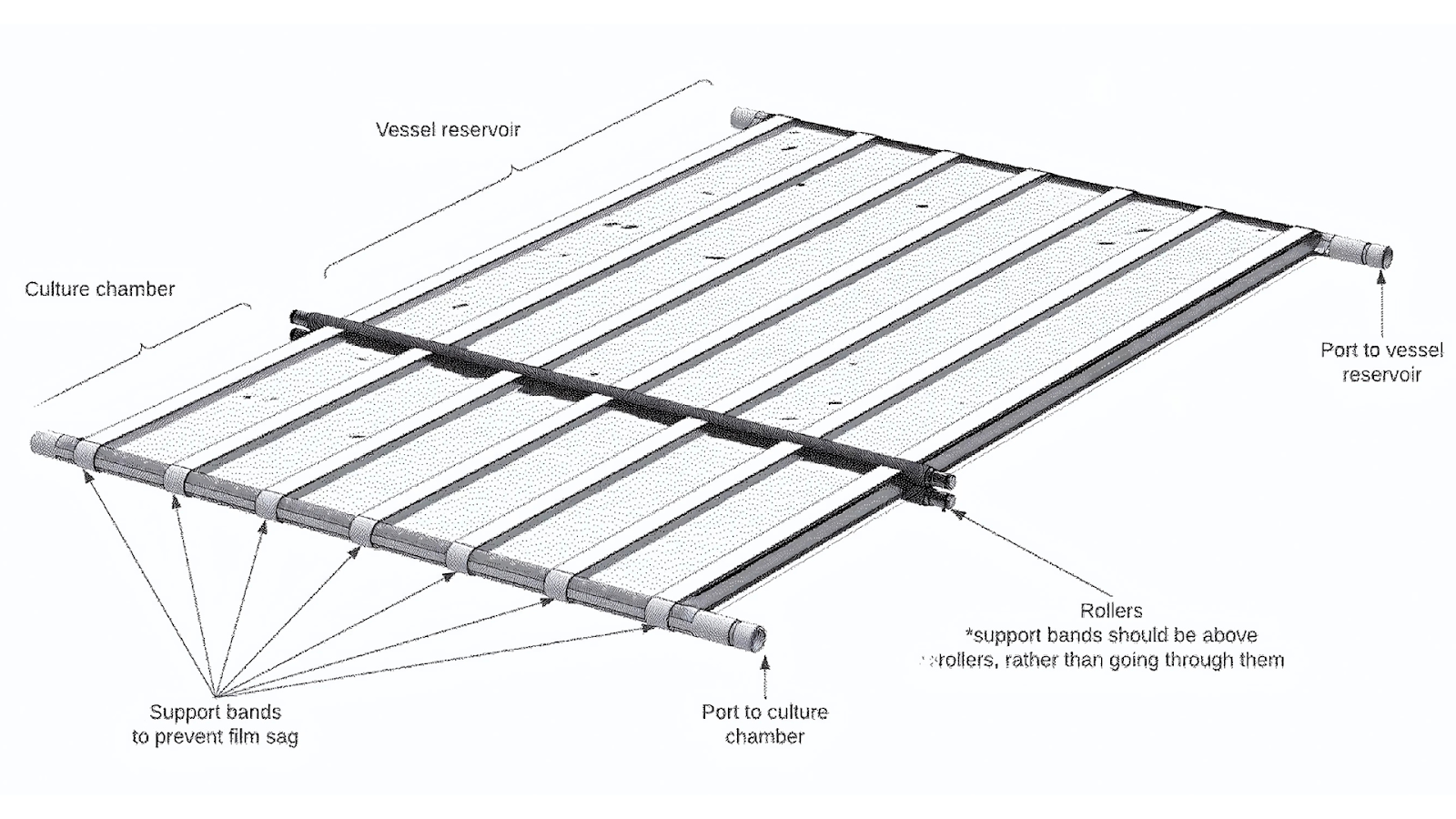 Vessel reservoir

Culture chamber

Port to vessel reservoir

Rollers
*support bands should be above rollers, rather than going through them

Support bands to prevent film sag

Port to culture chamber